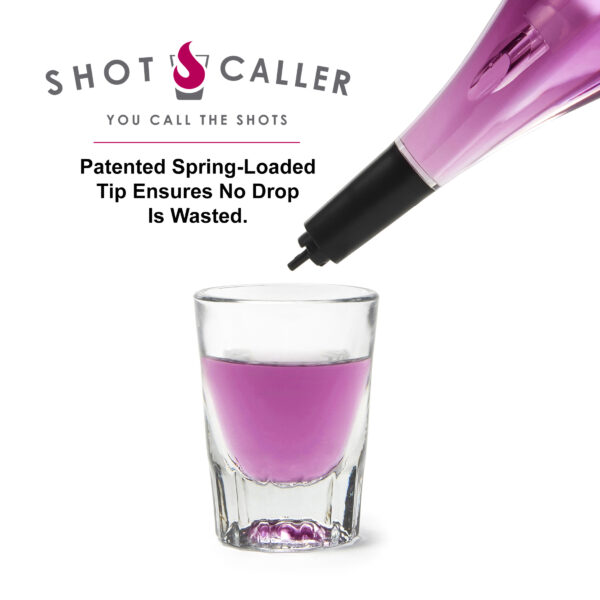 SHOT CALLER

YOU CALL THE SHOTS

Patented Spring-Loaded Tip Ensures No Drop Is Wasted.